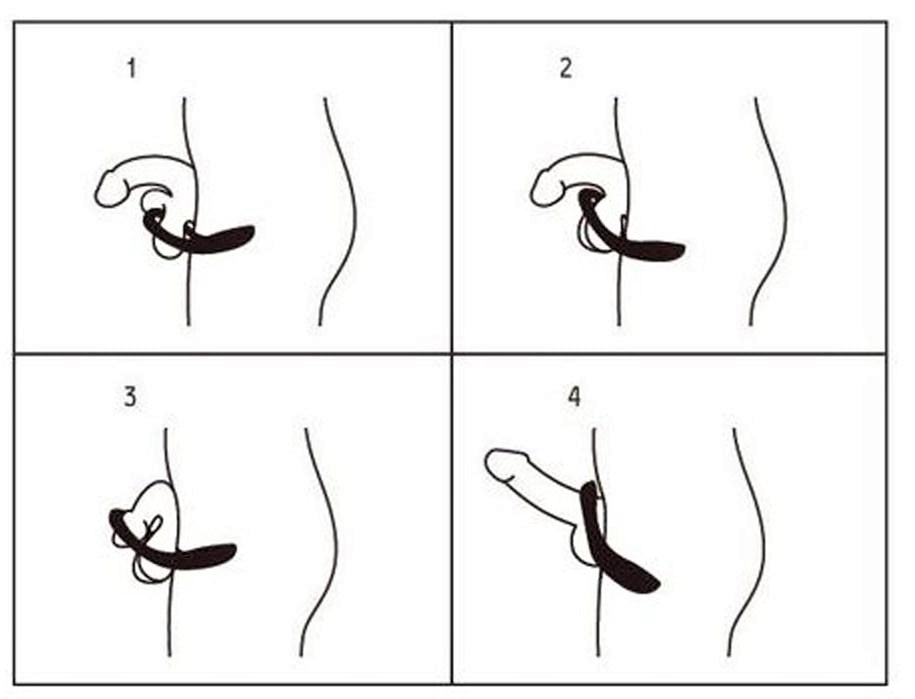 1

2

3

4