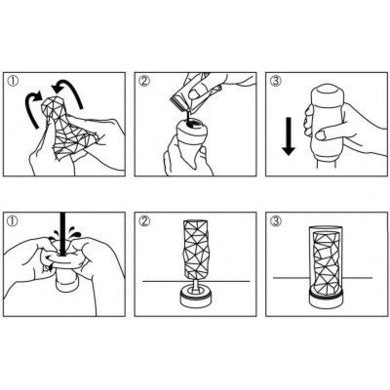 ①

②

③

①

②

③